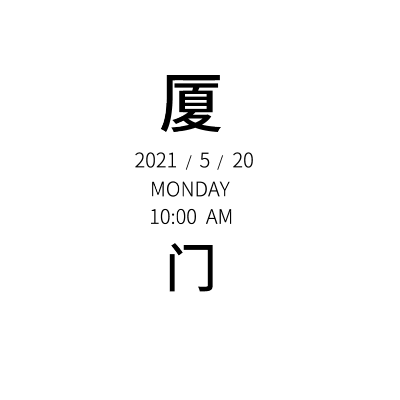 厦

2021 / 5 / 20
MONDAY
10:00 AM

门